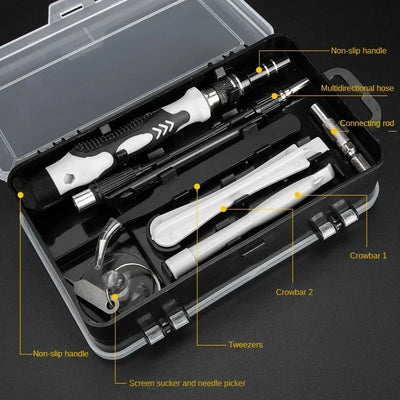 Non-slip handle

Multidirectional hose

Connecting rod

Crowbar 1

Crowbar 2

Tweezers

Non-slip handle

Screen sucker and needle picker