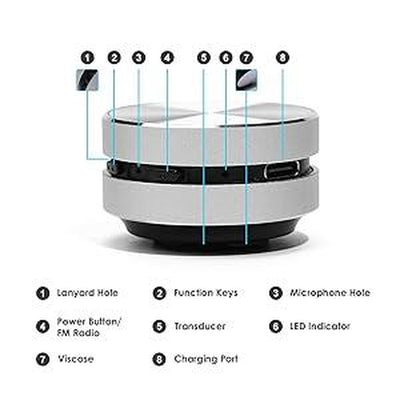 1 2 3 4 5 6 7 8

1 Lanyard Hole
2 Function Keys
3 Microphone Hole
4 Power Button/ FM Radio
5 Transducer
6 LED Indicator
7 Viscose
8 Charging Port