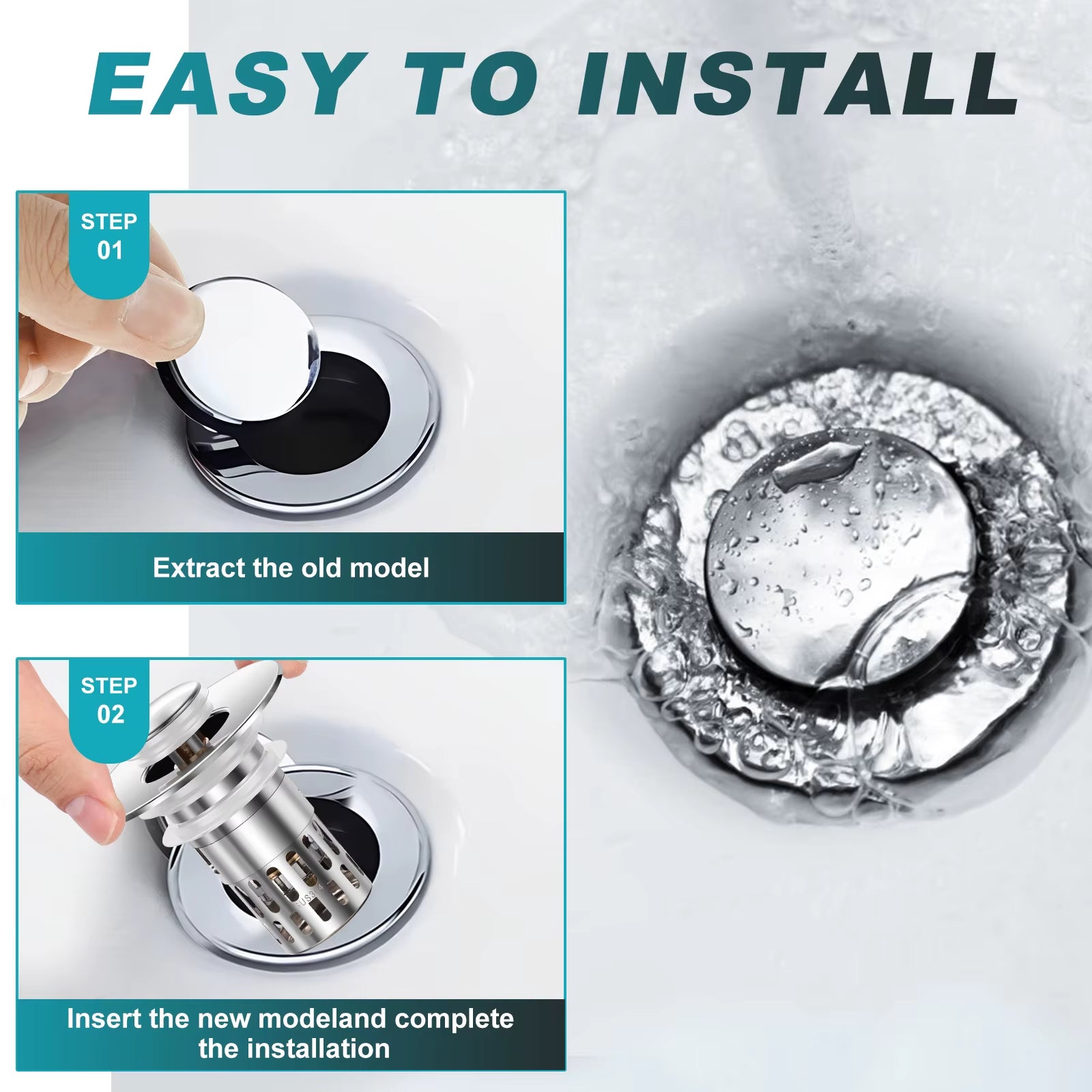 EASY TO INSTALL

STEP 01

Extract the old model

STEP 02

Insert the new modeland complete the installation