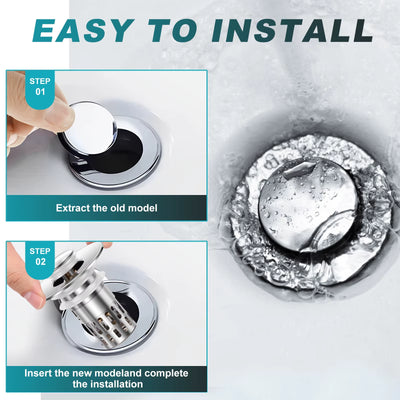 EASY TO INSTALL

STEP 01

Extract the old model

STEP 02

Insert the new modeland complete the installation